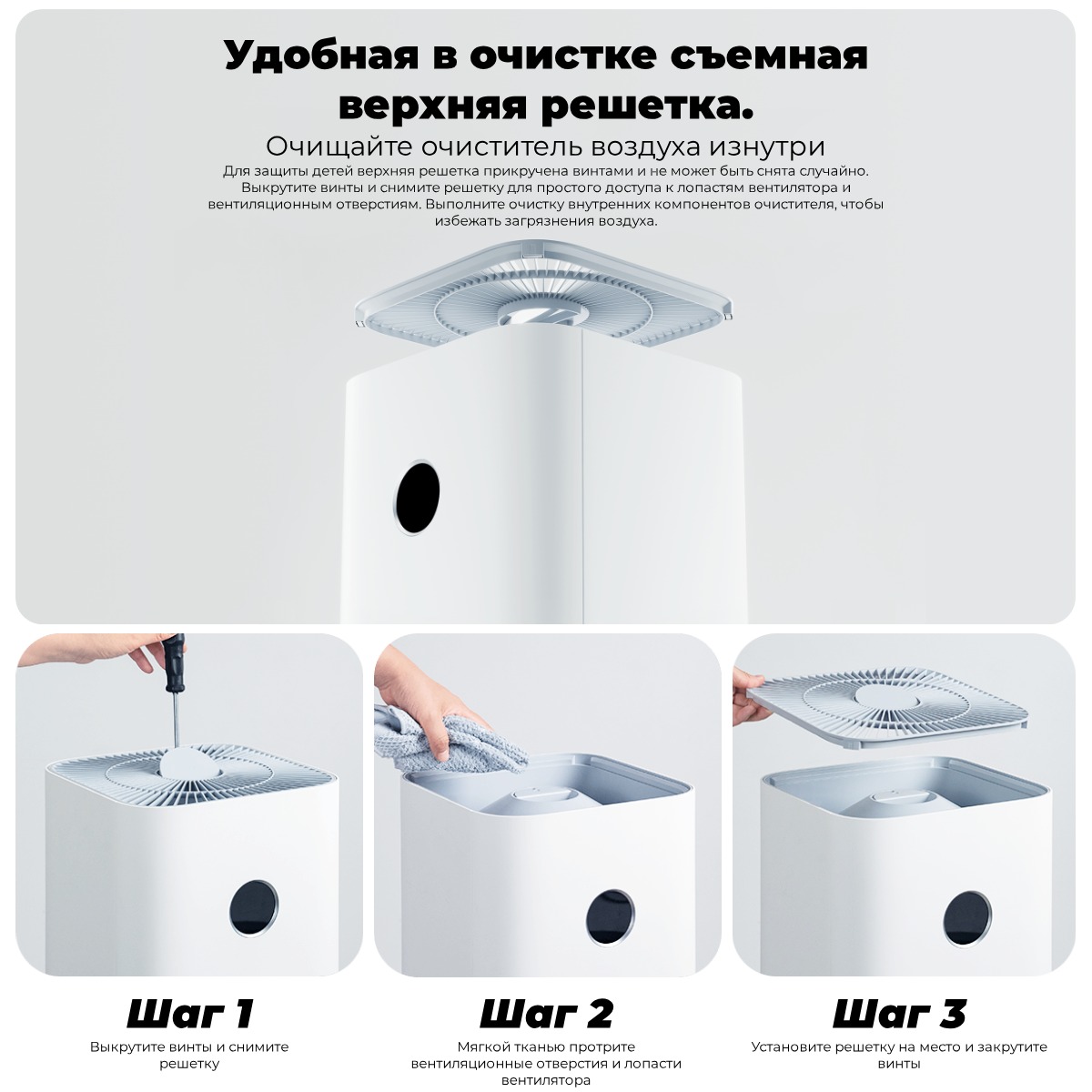 Удобная в очистке съемная верхняя решетка.

Очищайте очиститель воздуха изнутри

Для защиты детей верхняя решетка прикручена винтами и не может быть снята случайно. Выкрутите винты и снимите решетку для простого доступа к лопастям вентилятора и вентиляционным отверстиям. Выполните очистку внутренних компонентов очистителя, чтобы избежать загрязнения воздуха.

Шаг 1

Выкрутите винты и снимите решетку

Шаг 2

Мягкой тканью протрите вентиляционные отверстия и лопасти вентилятора

Шаг 3

Установите решетку на место и закрутите винты