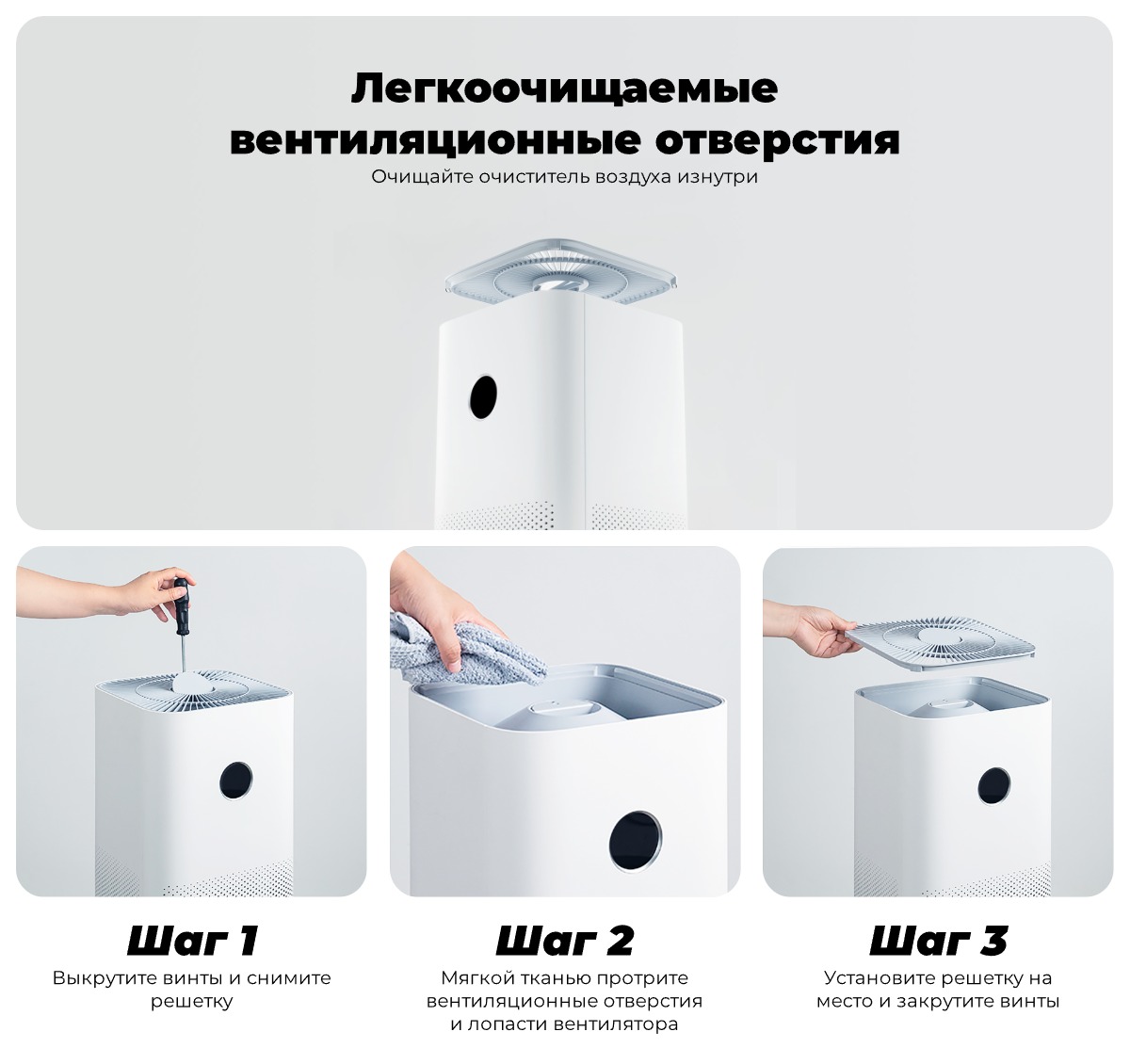 Легкоочищаемые вентиляционные отверстия
Очищайте очиститель воздуха изнутри

Шаг 1
Выкрутите винты и снимите решетку

Шаг 2
Мягкой тканью протрите вентиляционные отверстия и лопасти вентилятора

Шаг 3
Установите решетку на место и закрутите винты