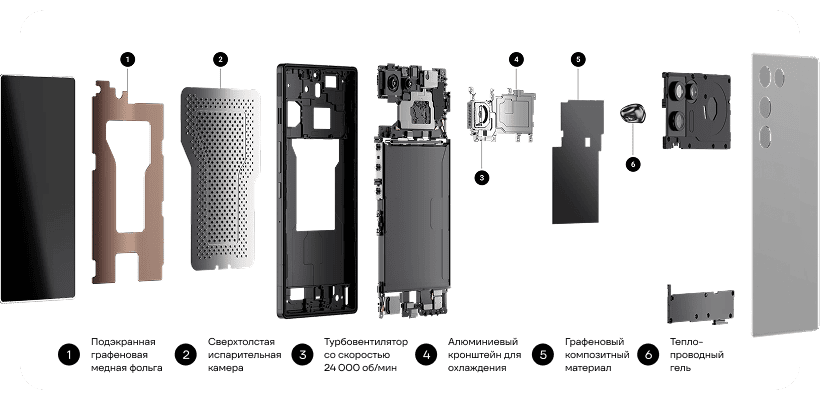 1

2

4

5

3

6

1 Подэкранная графеновая медная фольга

2 Сверхтолстая испарительная камера

3 Турбовентилятор со скоростью 24 000 об/мин

4 Алюминиевый кронштейн для охлаждения

5 Графеновый композитный материал

6 Теплопроводный гель